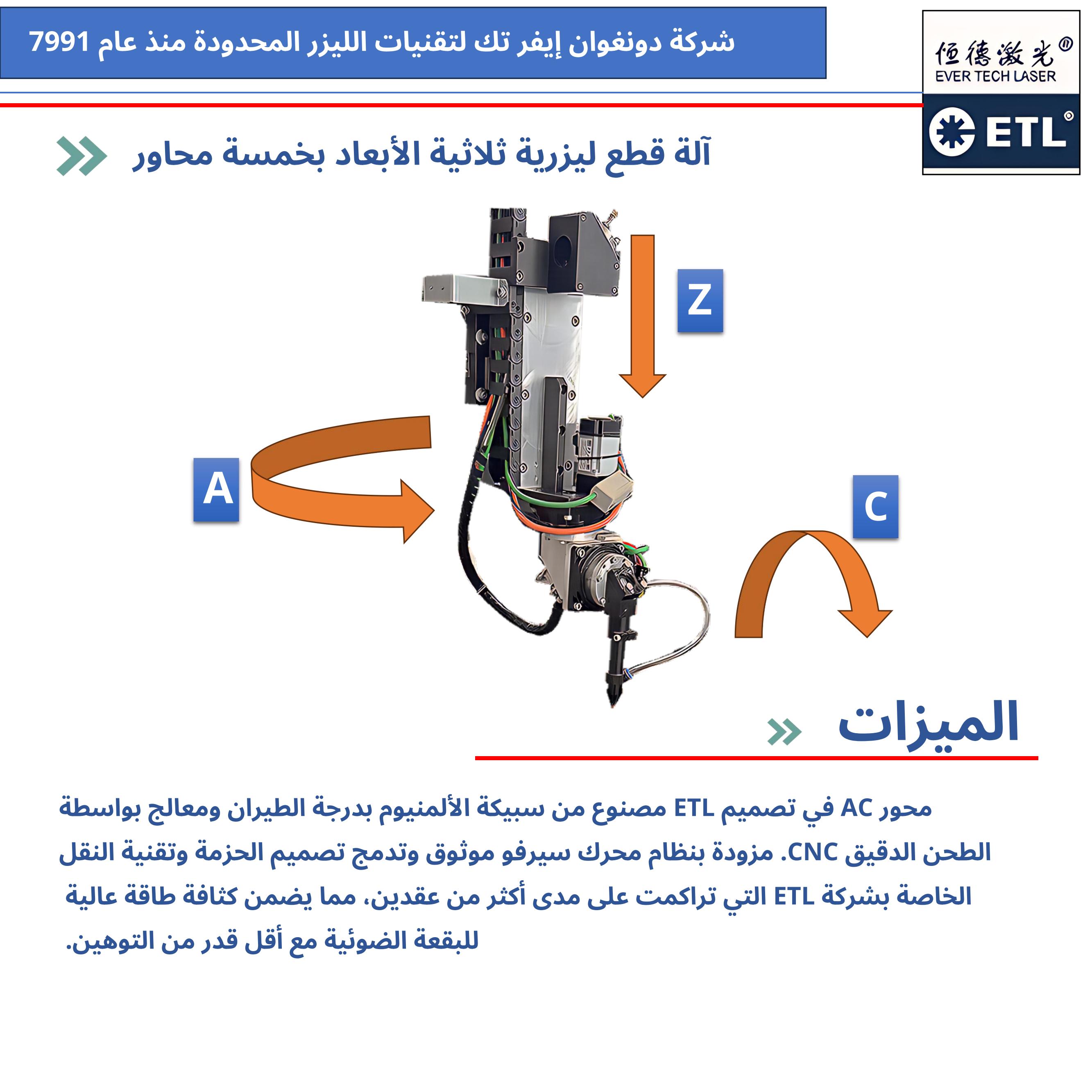 شركة دونغوان إيفر تك لتقنيات الليزر المحدودة منذ عام 7991

恒德激光®
EVER TECH LASER
ETL®

آلة قطع ليزرية ثلاثية الأبعاد بخمسة محاور

Z

A

C

الميزات

محور AC في تصميم ETL مصنوع من سبيكة الألمنيوم بدرجة الطيران ومعالج بواسطة الطحن الدقيق CNC. مزودة بنظام محرك سيرفو موثوق وتدمج تصميم الحزمة وتقنية النقل الخاصة بشركة ETL التي تراكمت على مدى أكثر من عقدين، مما يضمن كثافة طاقة عالية للبقعة الضوئية مع أقل قدر من التوهين.