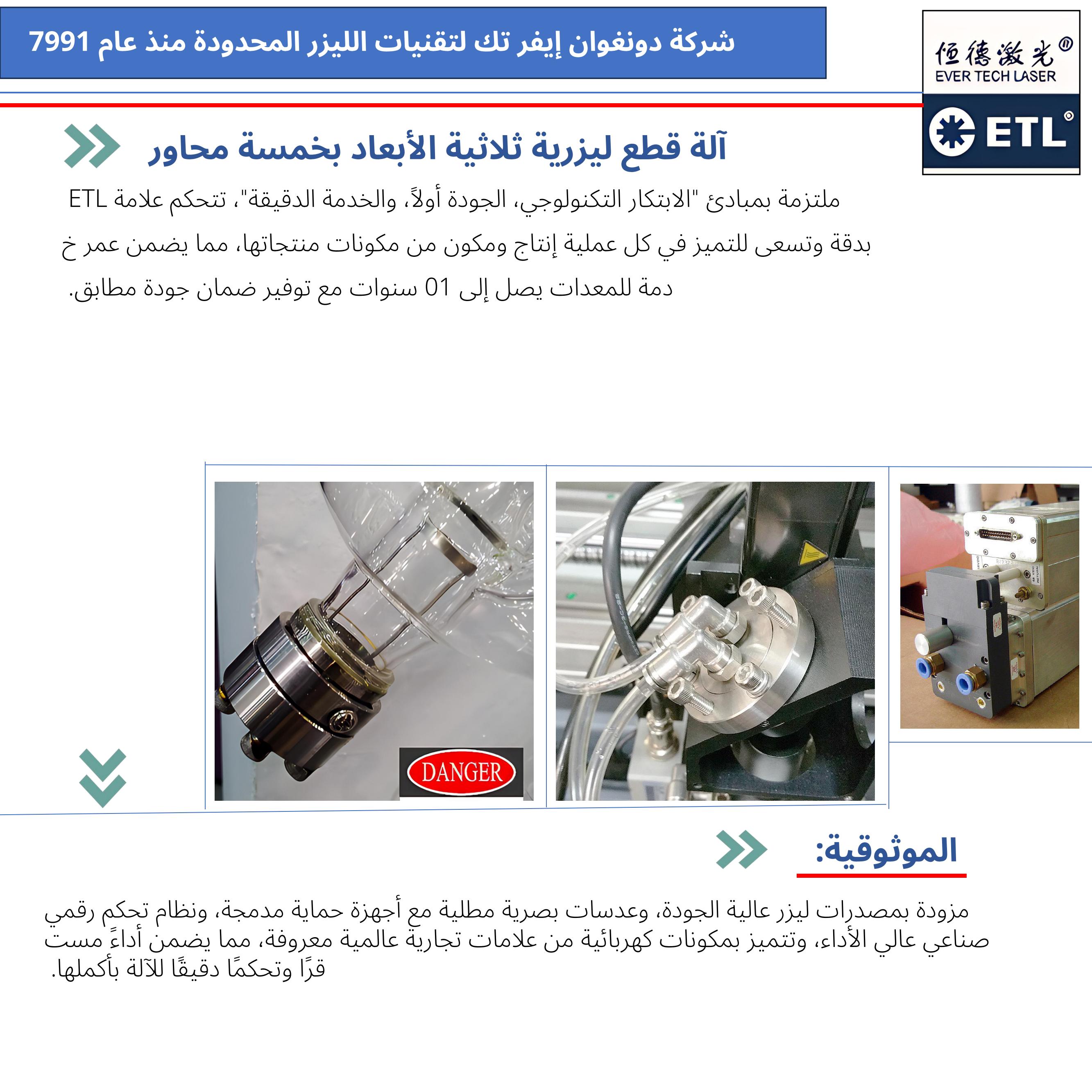 شركة دونغوان إيفر تك لتقنيات الليزر المحدودة منذ عام 7991

恒德激光®
EVER TECH LASER
ETL®

آلة قطع ليزرية ثلاثية الأبعاد بخمسة محاور

ملتزمة بمبادئ "الابتكار التكنولوجي، الجودة أولاً، والخدمة الدقيقة"، تتحكم علامة ETL بدقة وتسعى للتميز في كل عملية إنتاج ومكون من مكونات منتجاتها، مما يضمن عمر خ دمة للمعدات يصل إلى 01 سنوات مع توفير ضمان جودة مطابق.

DANGER

الموثوقية:

مزودة بمصدرات ليزر عالية الجودة، وعدسات بصرية مطلية مع أجهزة حماية مدمجة، ونظام تحكم رقمي صناعي عالي الأداء، وتتميز بمكونات كهربائية من علامات تجارية عالمية معروفة، مما يضمن أداءً مست قرًا وتحكمًا دقيقًا للآلة بأكملها.